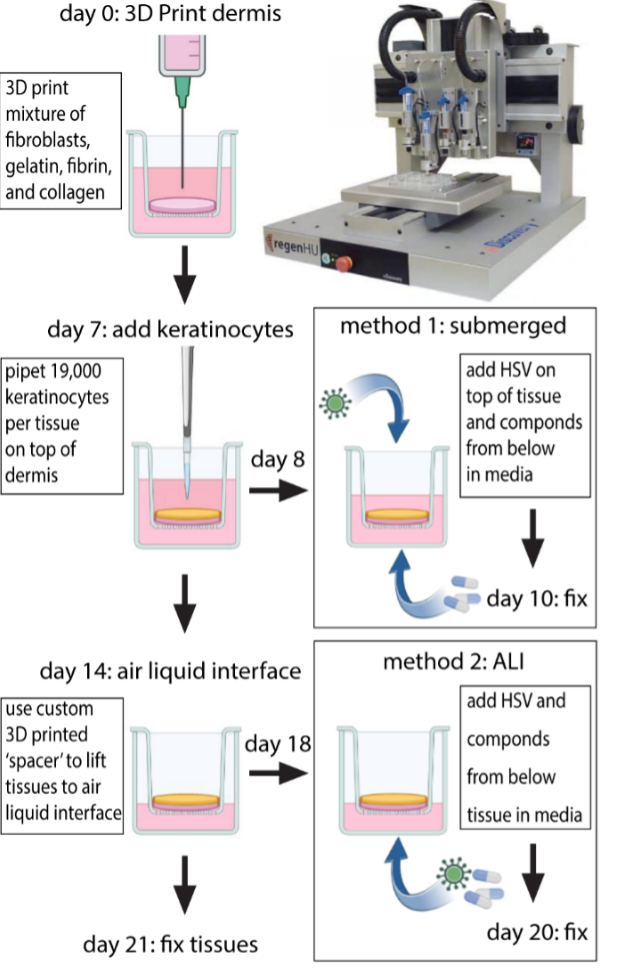 day 0: 3D Print dermis

3D print mixture of fibroblasts, gelatin, fibrin, and collagen

regenHU

day 7: add keratinocytes

pipet 19,000 keratinocytes per tissue on top of dermis

day 8

method 1: submerged

add HSV on top of tissue and componds from below in media

day 10: fix

day 14: air liquid interface

use custom 3D printed 'spacer' to lift tissues to air liquid interface

day 18

method 2: ALI

add HSV and componds from below tissue in media

day 20: fix

day 21: fix tissues