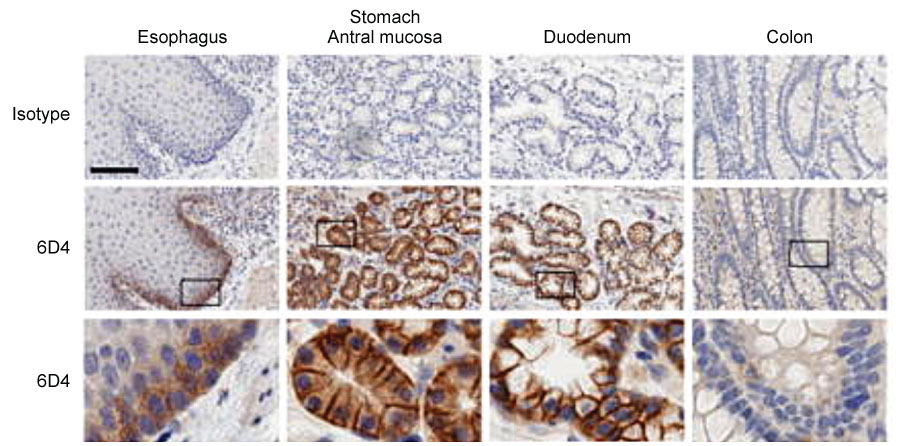 Esophagus

Stomach
Antral mucosa

Duodenum

Colon

Isotype

6D4

6D4